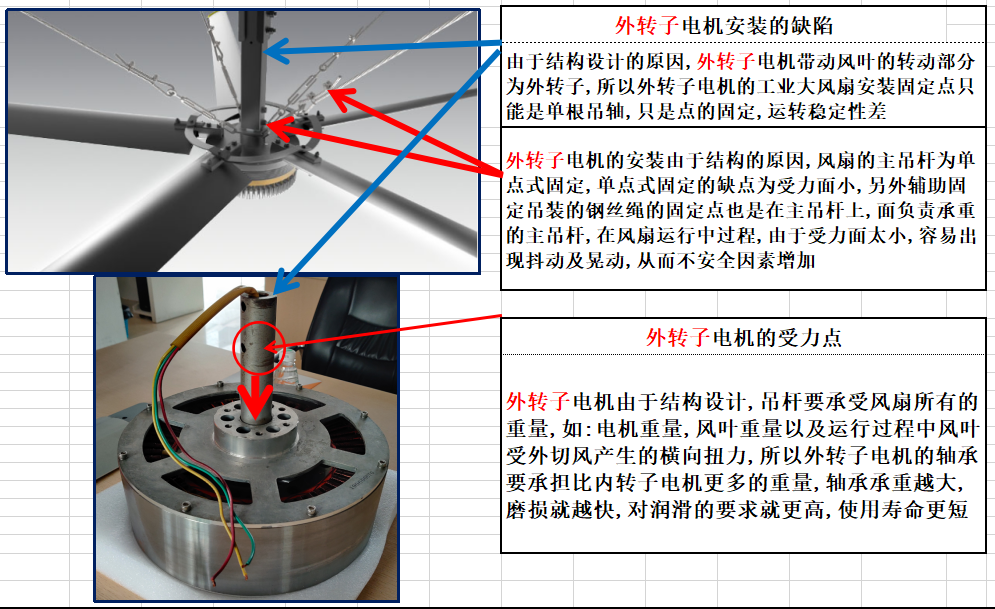 外转子电机安装的缺陷

由于结构设计的原因，外转子电机带动风叶的转动部分为外转子，所以外转子电机的工业大风扇安装固定点只能是单根吊轴，只是点的固定，运转稳定性差

外转子电机的安装由于结构的原因，风扇的主吊杆为单点式固定，单点式固定的缺点为受力面小，另外辅助固定吊装的钢丝绳的固定点也是在主吊杆上，而负责承重的主吊杆，在风扇运行中过程，由于受力面太小，容易出现抖动及晃动，从而不安全因素增加

外转子电机的受力点

外转子电机由于结构设计，吊杆要承受风扇所有的重量，如：电机重量，风叶重量以及运行过程中风叶受外切风产生的横向扭力，所以外转子电机的轴承要承担比内转子电机更多的重量，轴承承重越大，磨损就越快，对润滑的要求就更高，使用寿命更短